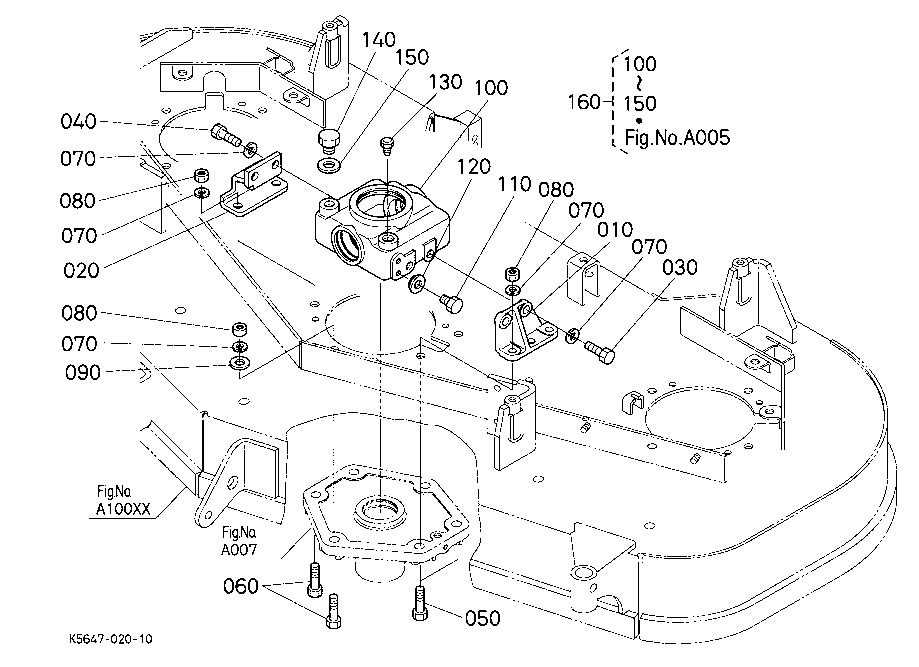 140
150
130
100
160
100
~
150
•
Fig.No.A005
040
070
080
070
020
120
110
080
070
010
070
030
080
070
090
Fig.No.
A100XX
Fig.No.
A007
060
050
K5647-020-10